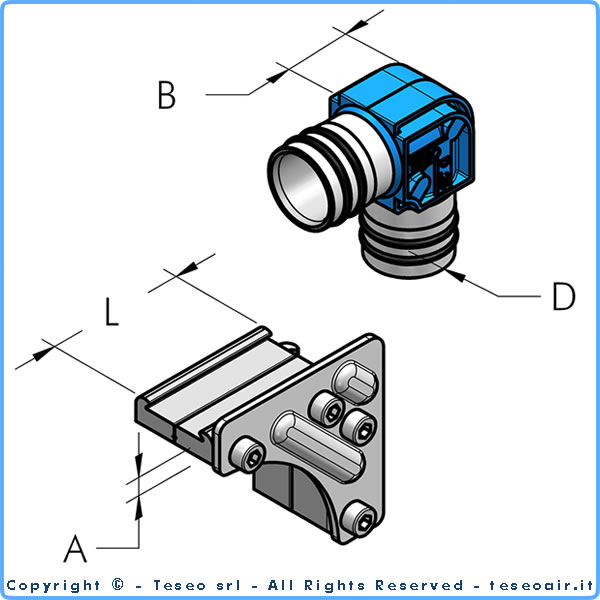 B

D

L

A

Copyright © - Teseo srl - All Rights Reserved - teseoair.it