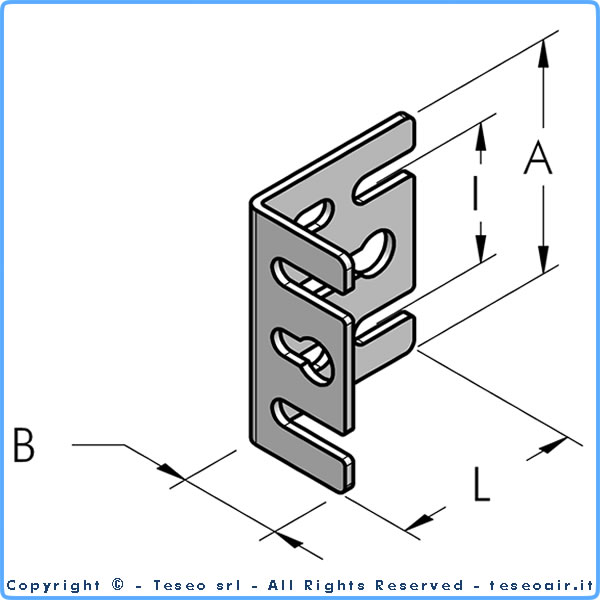 A
I
B
L
Copyright © - Teseo srl - All Rights Reserved - teseoair.it