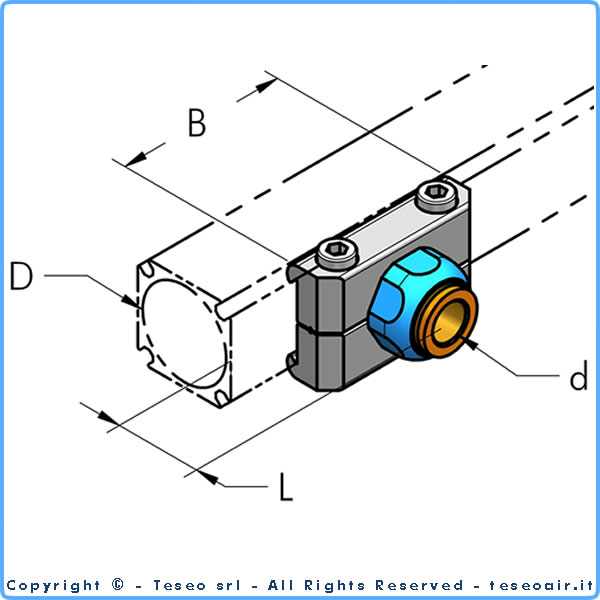 B

D

d

L

Copyright © - Teseo srl - All Rights Reserved - teseoair.it