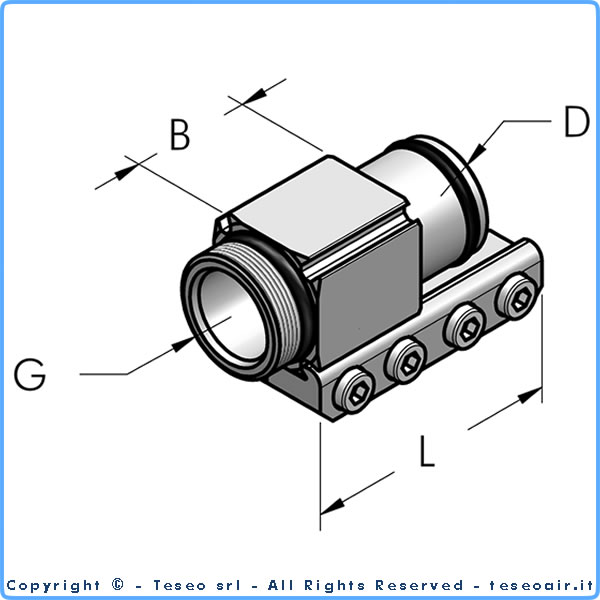 B

D

G

L

Copyright © - Teseo srl - All Rights Reserved - teseoair.it