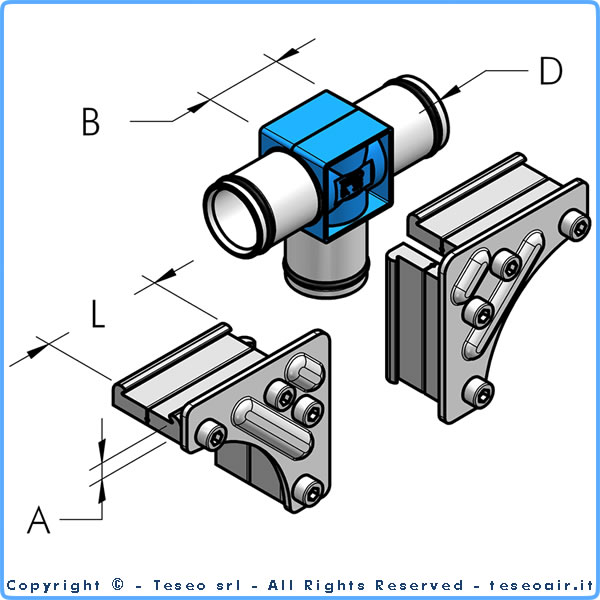 B
D
L
A
Copyright © - Teseo srl - All Rights Reserved - teseoair.it