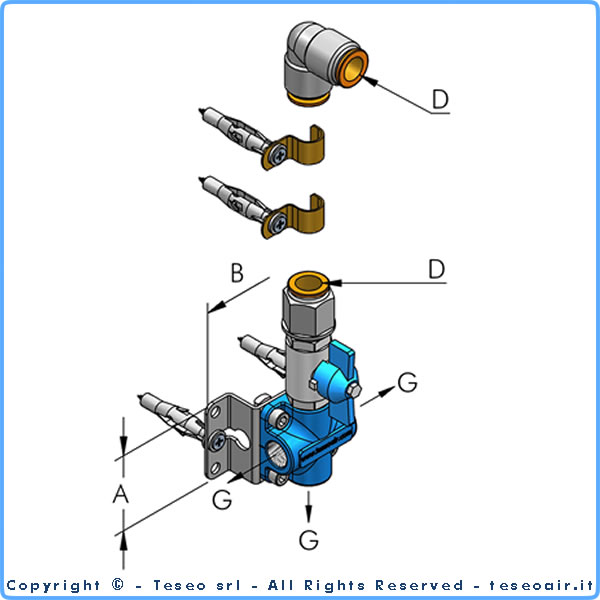 D

B

D

G

A

G

G

Copyright © - Teseo srl - All Rights Reserved - teseoair.it