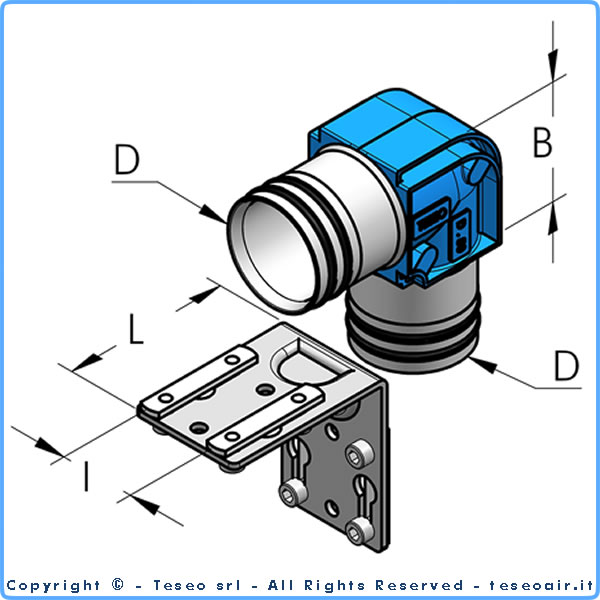 B

D

L

D

I

Copyright © - Teseo srl - All Rights Reserved - teseoair.it