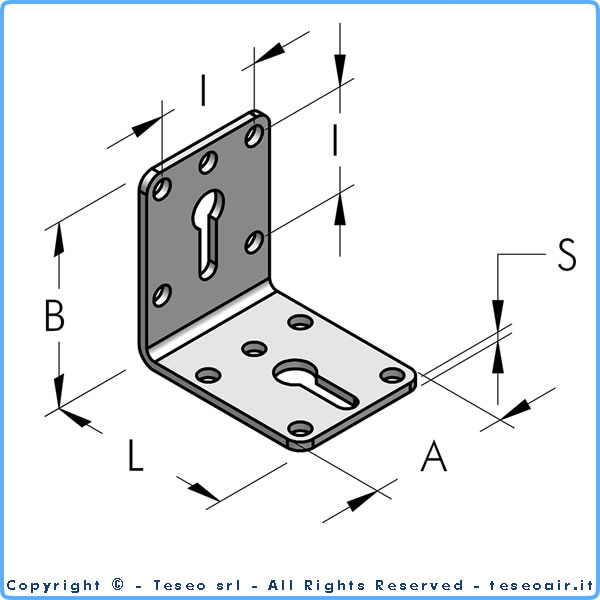 I
I
S
B
L
A
Copyright © - Teseo srl - All Rights Reserved - teseoair.it