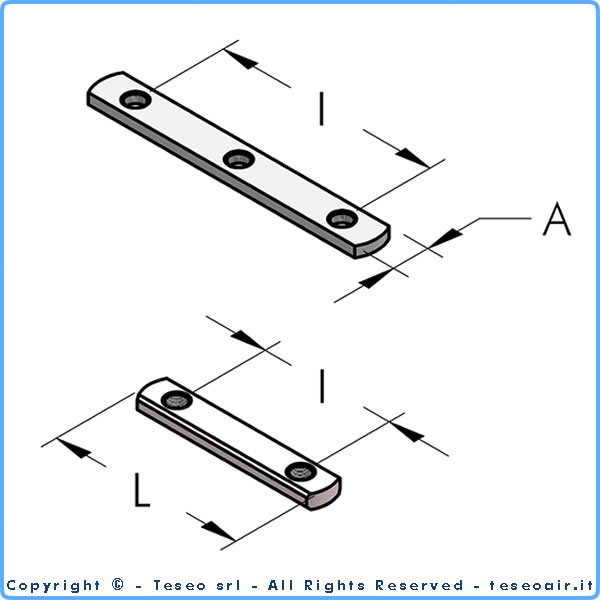 I

A

I

L

Copyright © - Teseo srl - All Rights Reserved - teseoair.it